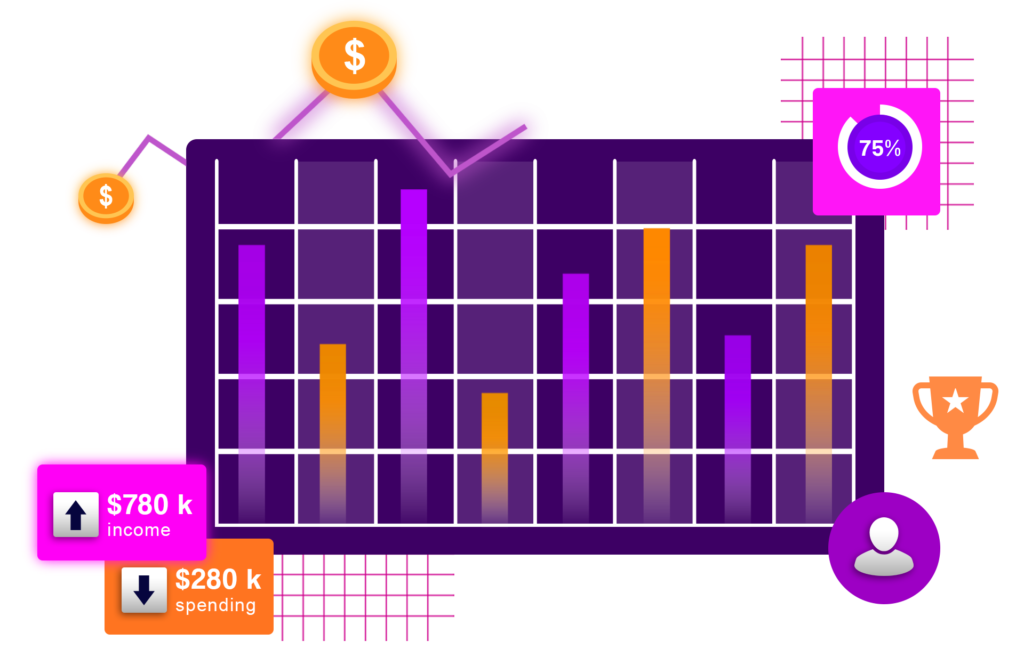 $
$
75%
$780 k
income
$280 k
spending